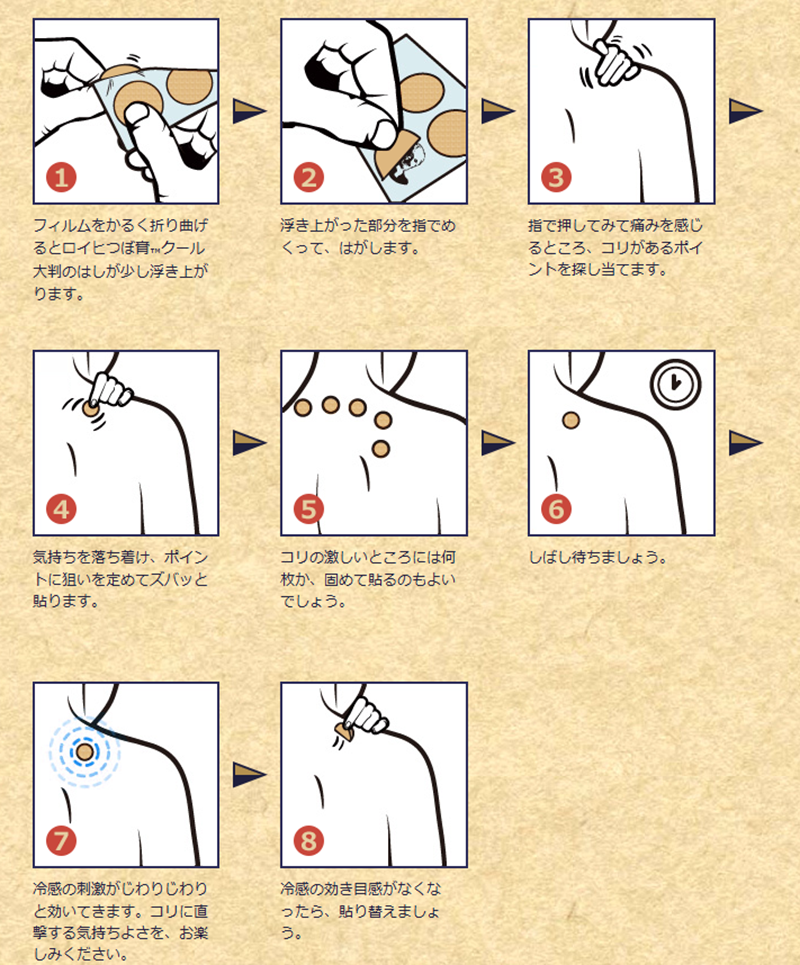 1
フィルムをかるく折り曲げるとロイヒつぼ膏™クール大判のはしが少し浮き上がります。

2
浮き上がった部分を指でめくって、はがします。

3
指で押してみて痛みを感じるところ、コリがあるポイントを探し当てます。

4
気持ちを落ち着け、ポイントに狙いを定めてズバッと貼ります。

5
コリの激しいところには何枚か、固めて貼るのもよいでしょう。

6
しばし待ちましょう。

7
冷感の刺激がじわりじわりと効いてきます。コリに直撃する気持ちよさを、お楽しみください。

8
冷感の効き目感がなくなったら、貼り替えましょう。