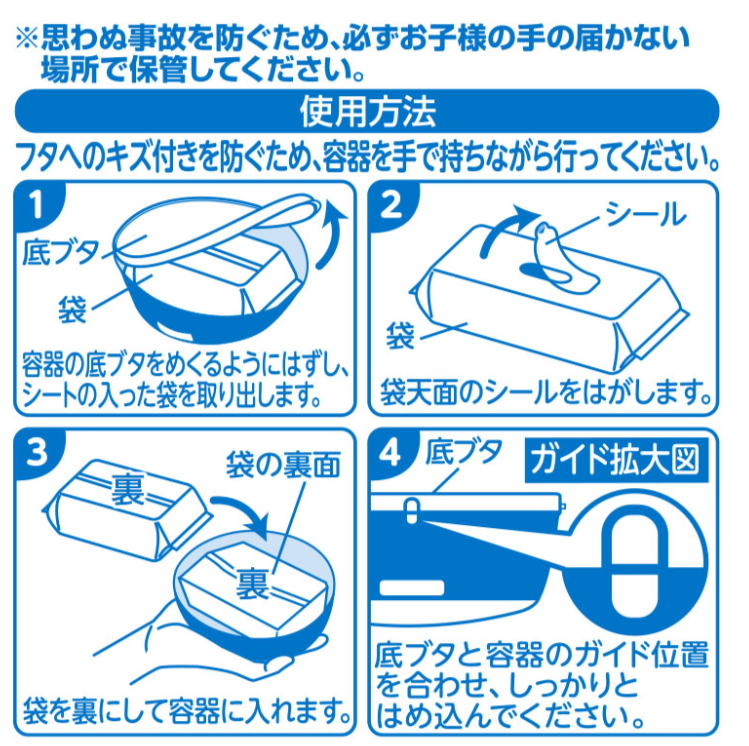 ※思わぬ事故を防ぐため、必ずお子様の手の届かない場所で保管してください。

使用方法

フタへのキズ付きを防ぐため、容器を手で持ちながら行ってください。

1
底ブタ
袋
容器の底ブタをめくるようにはずし、シートの入った袋を取り出します。

2
シール
袋
袋天面のシールをはがします。

3
裏
袋の裏面
裏
袋を裏にして容器に入れます。

4
底ブタ
ガイド拡大図
底ブタと容器のガイド位置を合わせ、しっかりとはめ込んでください。